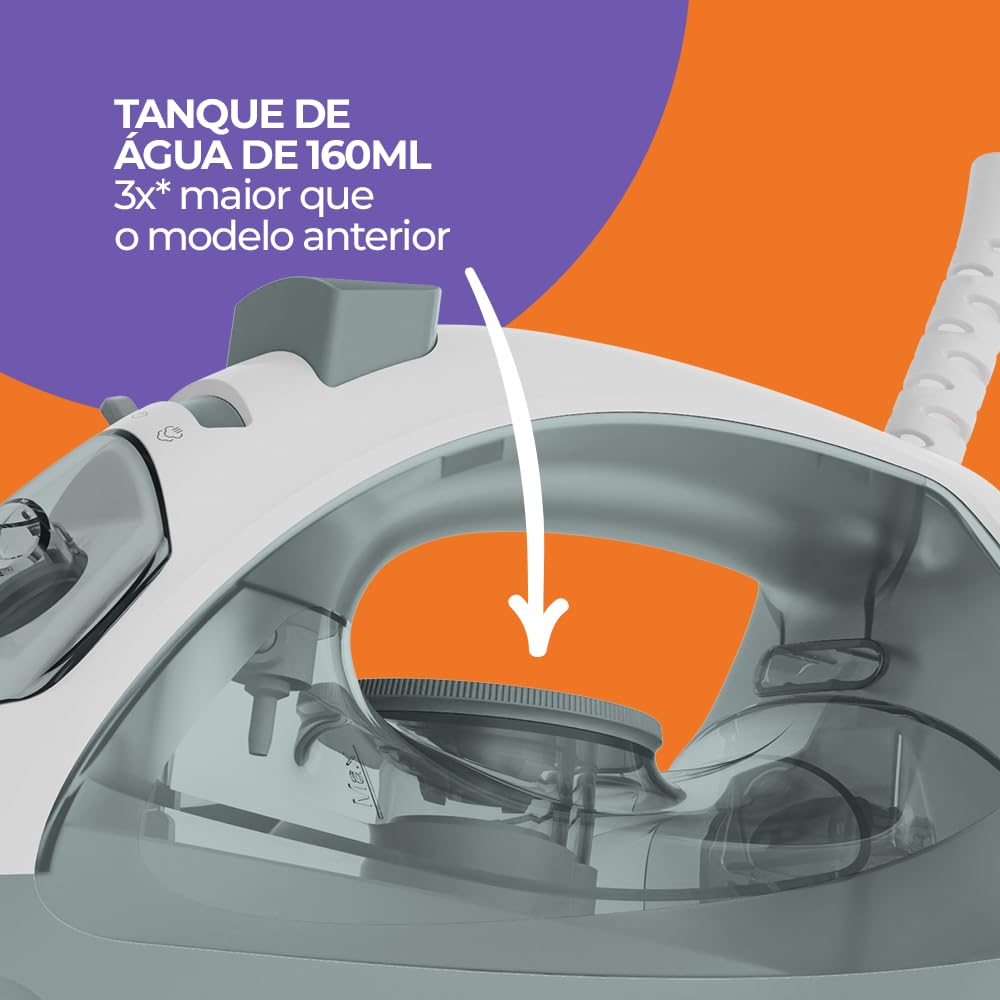 TANQUE DE ÁGUA DE 160ML
3x* maior que o modelo anterior

Max