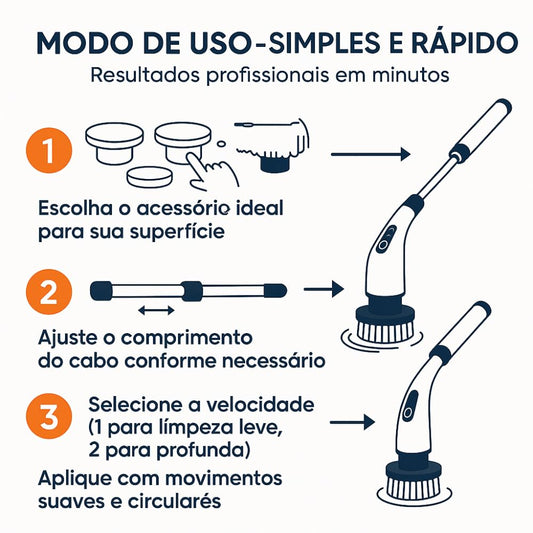 MODO DE USO-SIMPLES E RÁPIDO
Resultados profissionais em minutos

1
Escolha o acessório ideal para sua superfície

2
Ajuste o comprimento do cabo conforme necessário

3
Selecione a velocidade (1 para límpeza leve, 2 para profunda)

Aplique com movimentos suaves e circularés